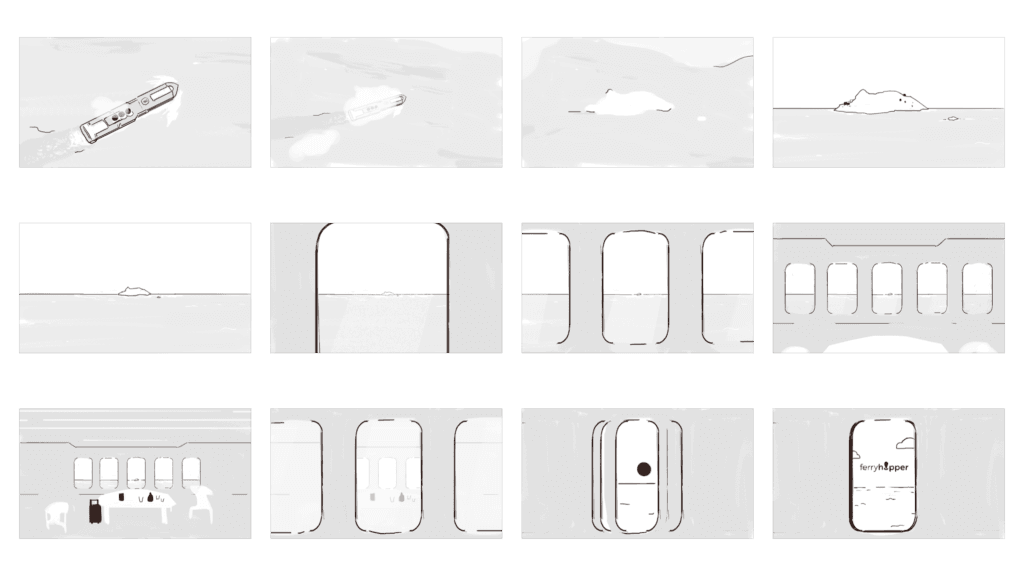 ferryhopper